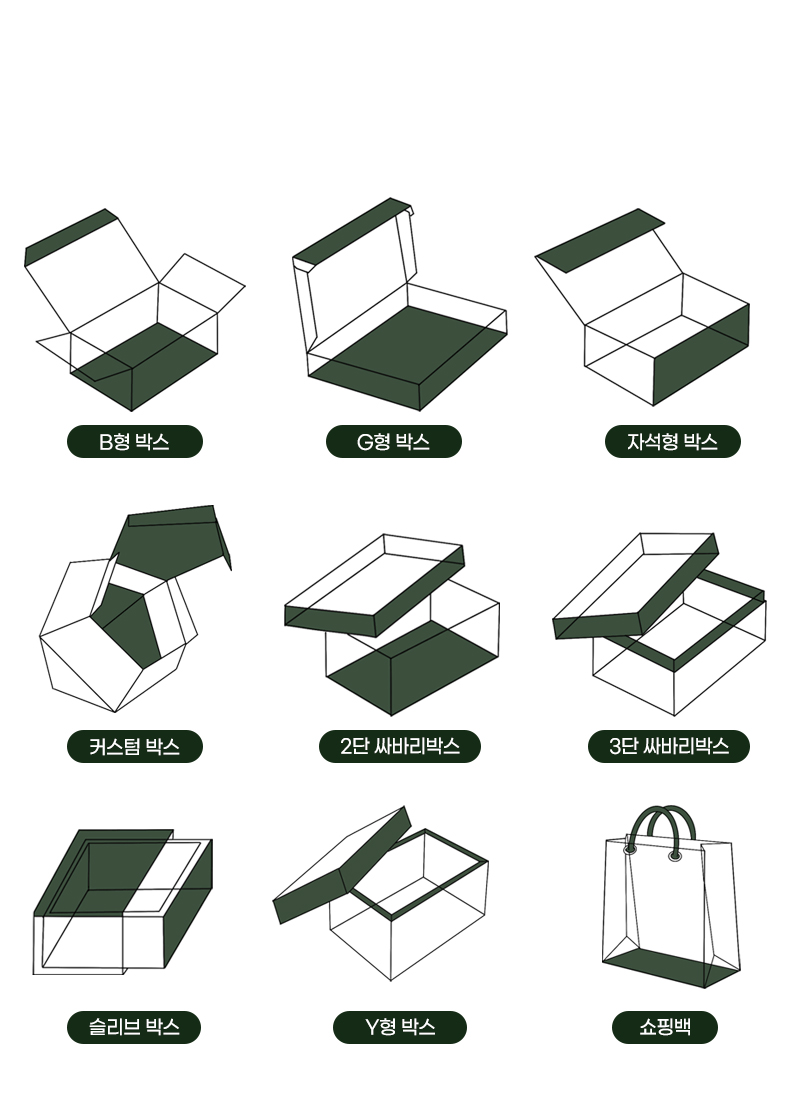 B형 박스

G형 박스

자석형 박스

커스텀 박스

2단 싸바리박스

3단 싸바리박스

슬리브 박스

Y형 박스

쇼핑백